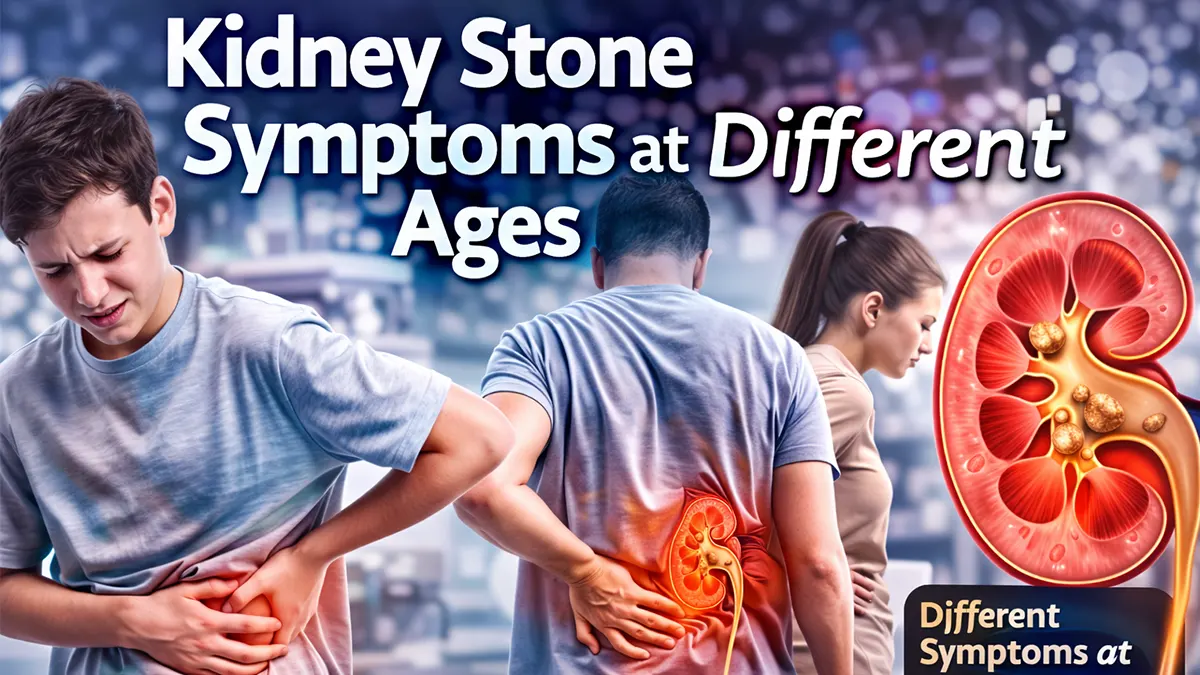 Kidney Stone Symptoms at Different Ages

Djfferent Symptoms at