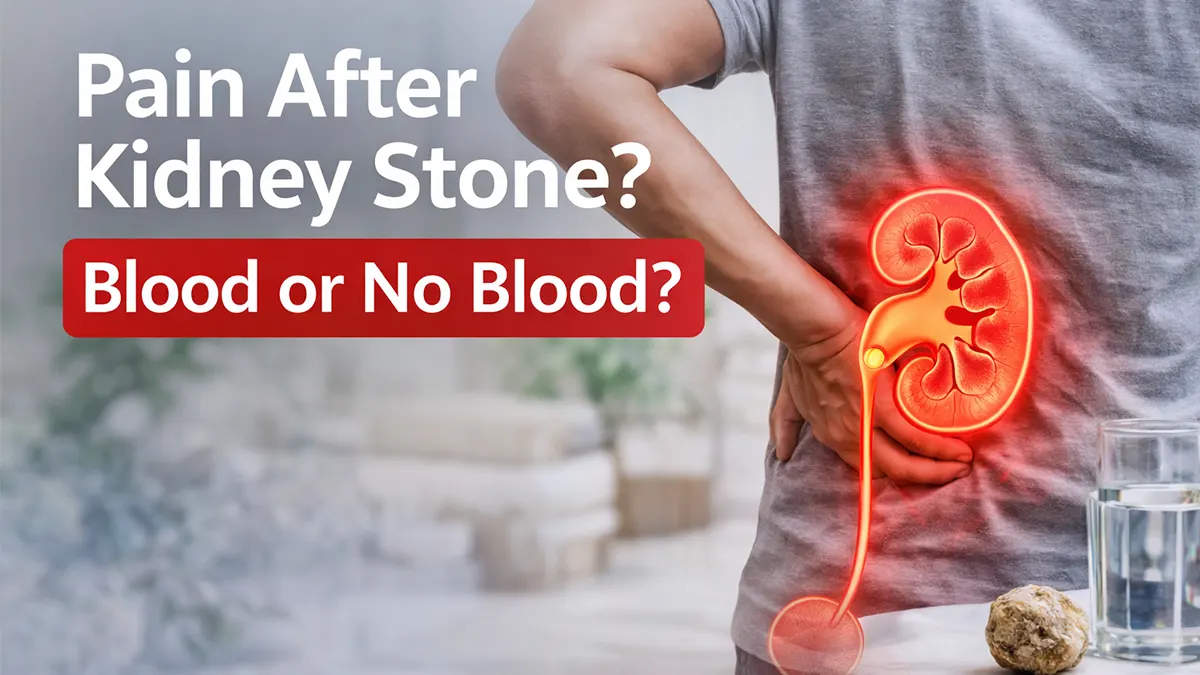 Pain After Kidney Stone?

Blood or No Blood?